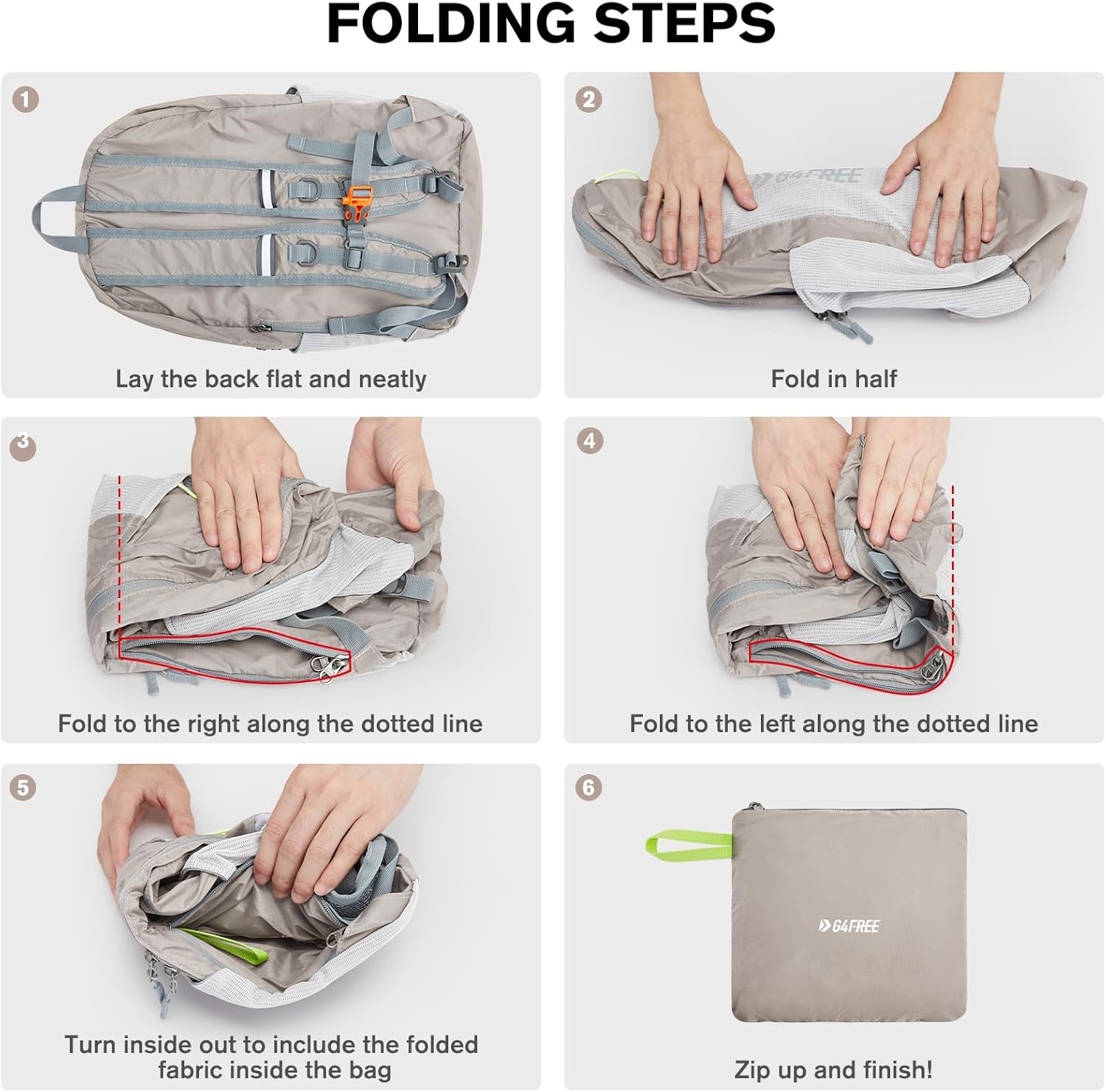 FOLDING STEPS

1

Lay the back flat and neatly

2

G4FREE

Fold in half

3

Fold to the right along the dotted line

4

Fold to the left along the dotted line

5

Turn inside out to include the folded fabric inside the bag

6

G4FREE

Zip up and finish!