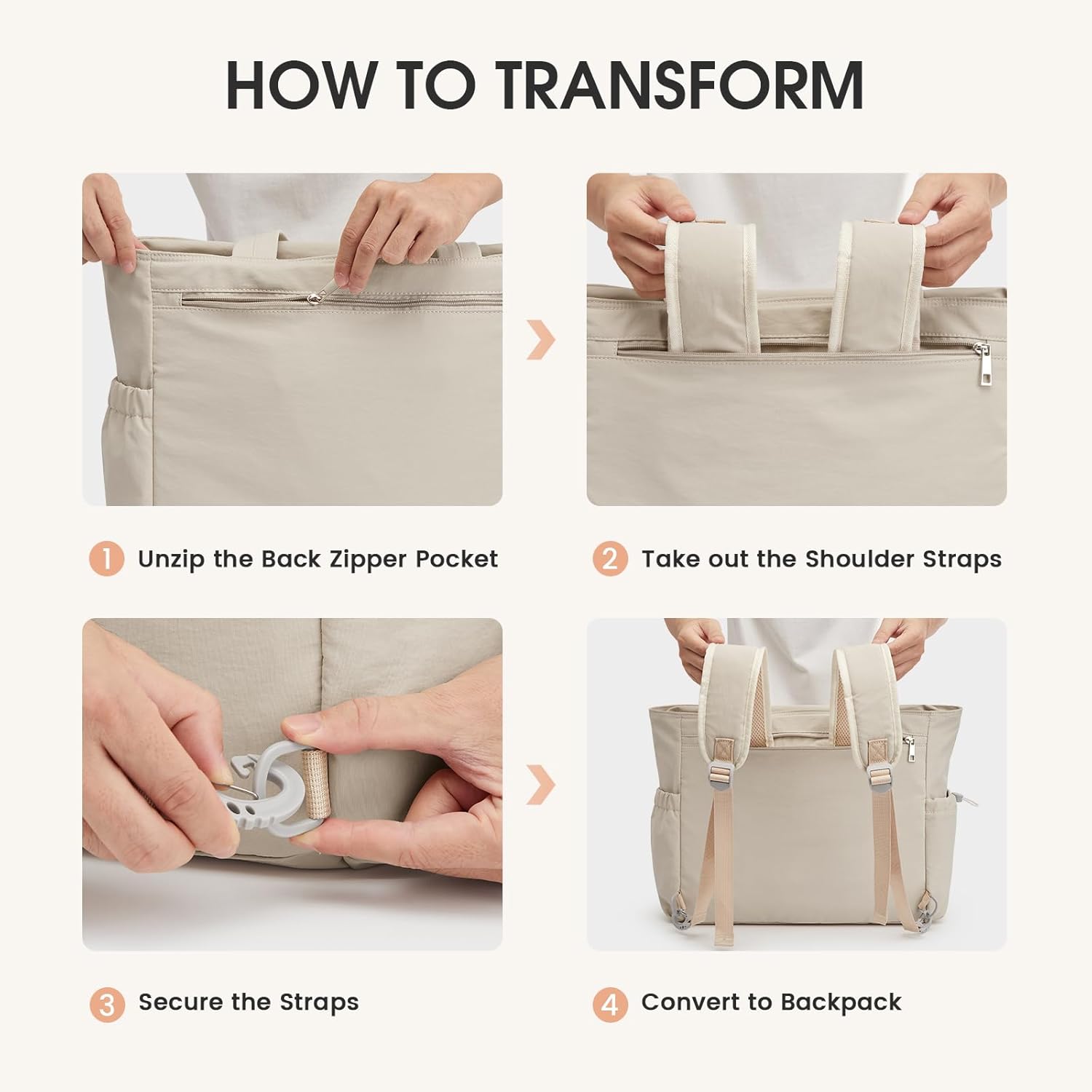 HOW TO TRANSFORM

1 Unzip the Back Zipper Pocket

2 Take out the Shoulder Straps

3 Secure the Straps

4 Convert to Backpack