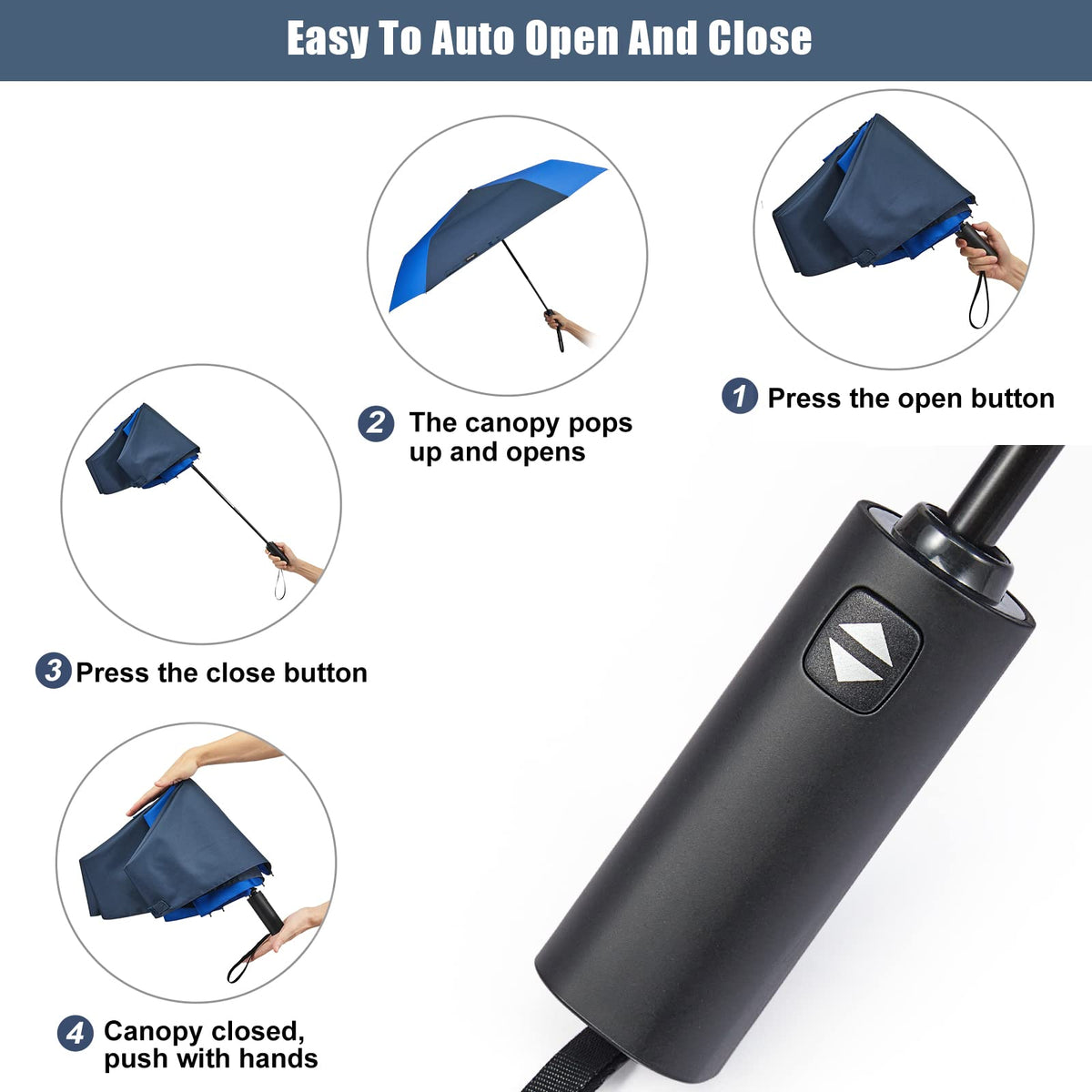 Easy To Auto Open And Close

1 Press the open button

2 The canopy pops up and opens

3 Press the close button

4 Canopy closed, push with hands