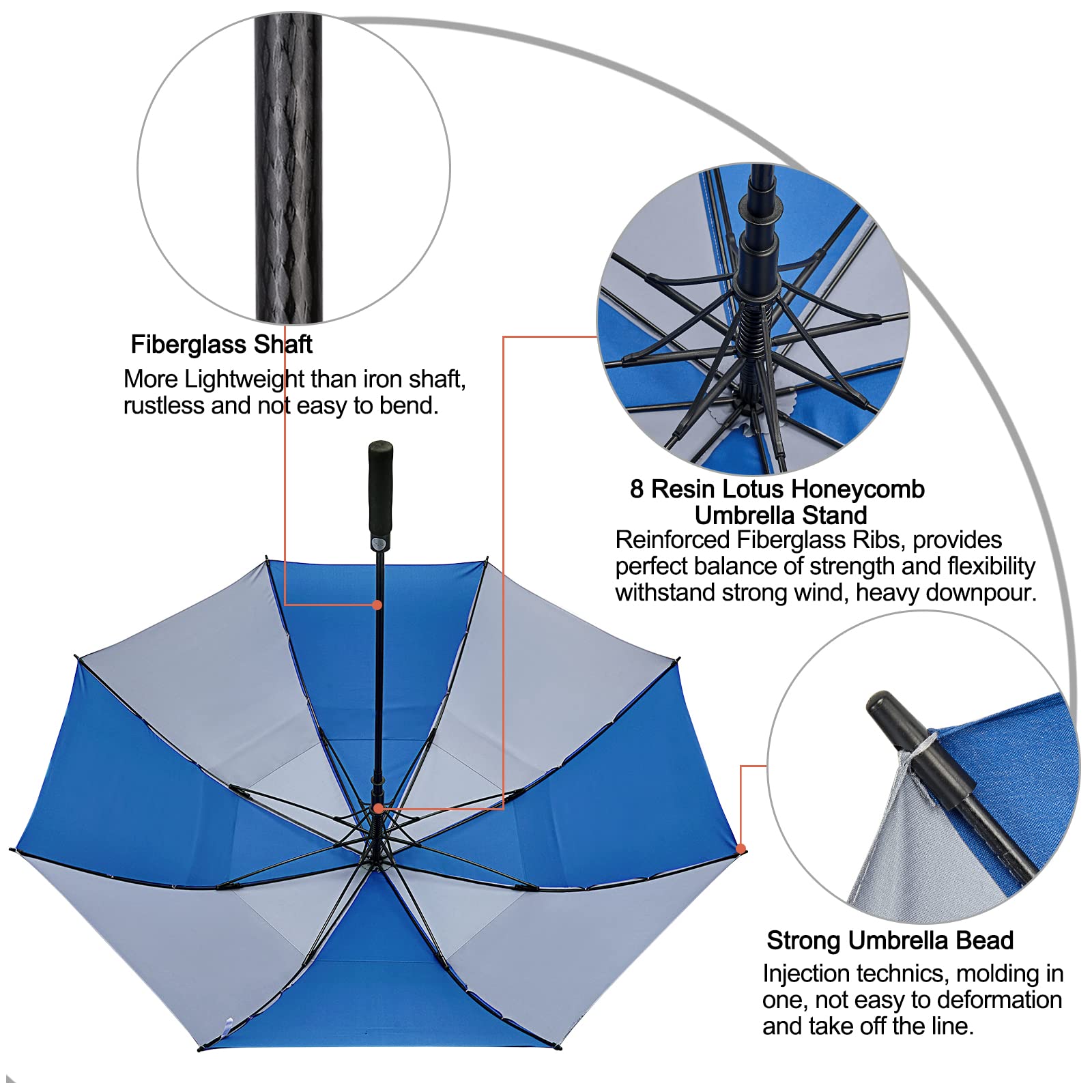 Fiberglass Shaft
More Lightweight than iron shaft, rustless and not easy to bend.

8 Resin Lotus Honeycomb Umbrella Stand
Reinforced Fiberglass Ribs, provides perfect balance of strength and flexibility withstand strong wind, heavy downpour.

Strong Umbrella Bead
Injection technics, molding in one, not easy to deformation and take off the line.