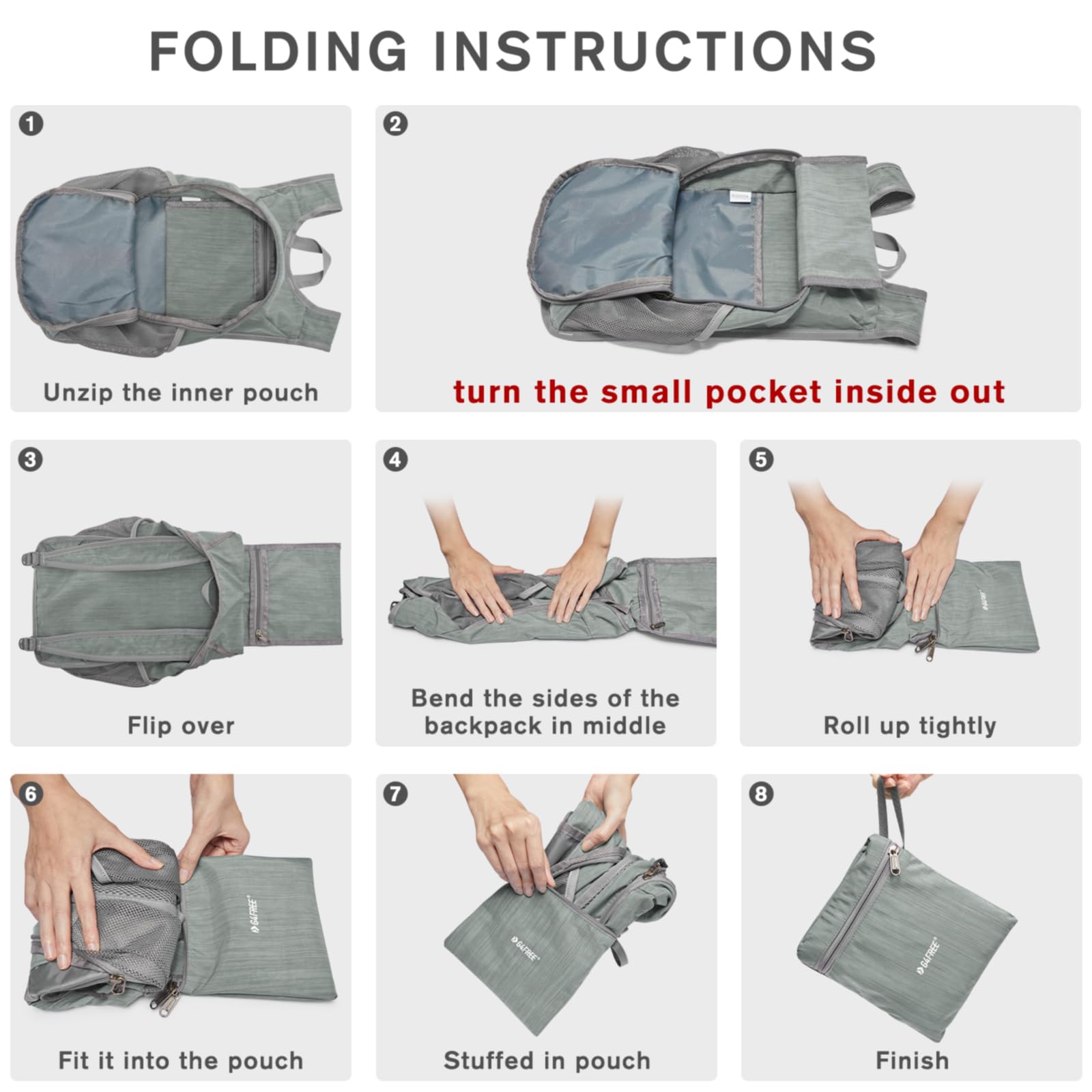 FOLDING INSTRUCTIONS

1
Unzip the inner pouch

2
turn the small pocket inside out

3
Flip over

4
Bend the sides of the backpack in middle

5
G4FREE
Roll up tightly

6
G4FREE
Fit it into the pouch

7
G4FREE
Stuffed in pouch

8
G4FREE
Finish