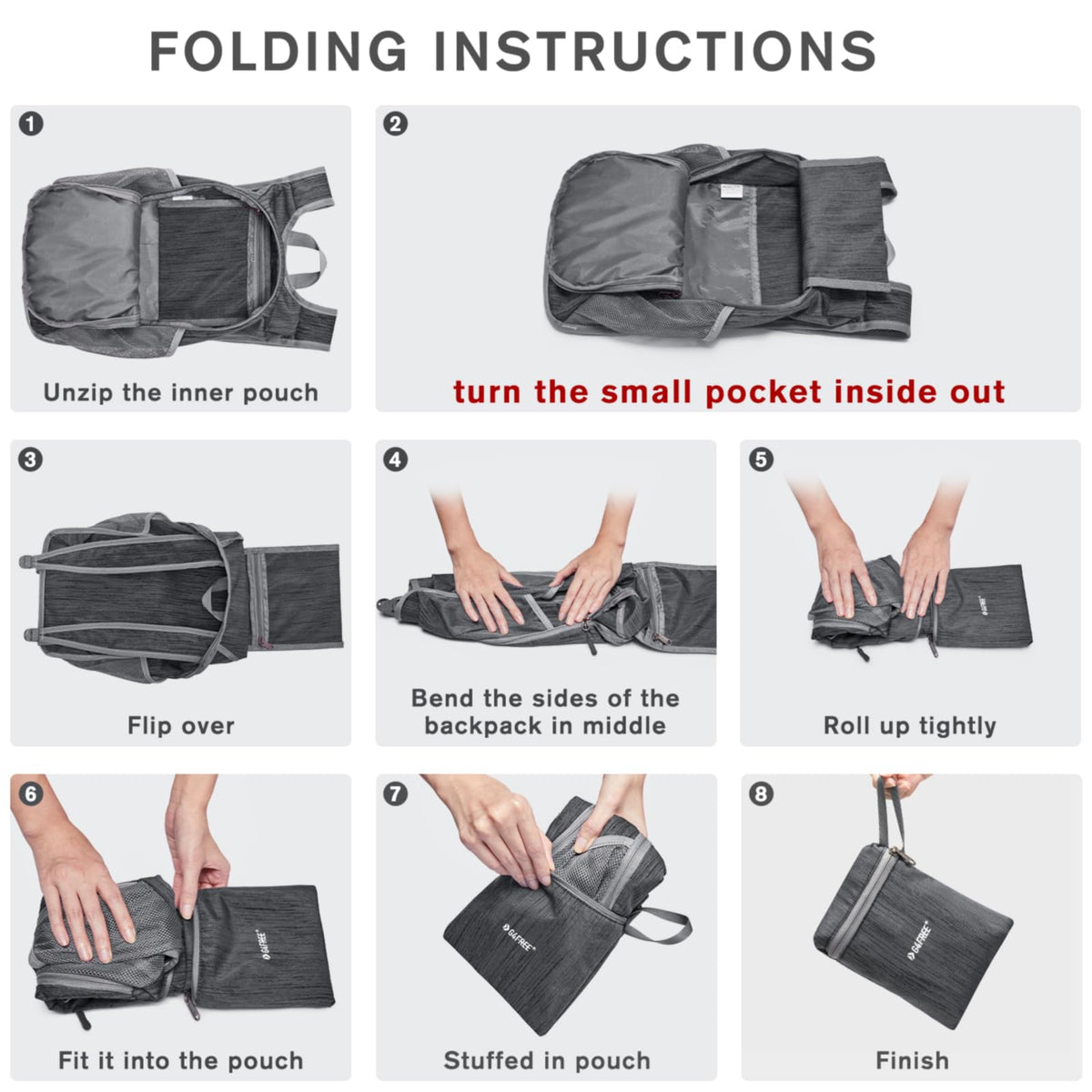 FOLDING INSTRUCTIONS

1
Unzip the inner pouch

2
turn the small pocket inside out

3
Flip over

4
Bend the sides of the backpack in middle

5
G4FREE
Roll up tightly

6
G4FREE
Fit it into the pouch

7
G4FREE
Stuffed in pouch

8
G4FREE
Finish