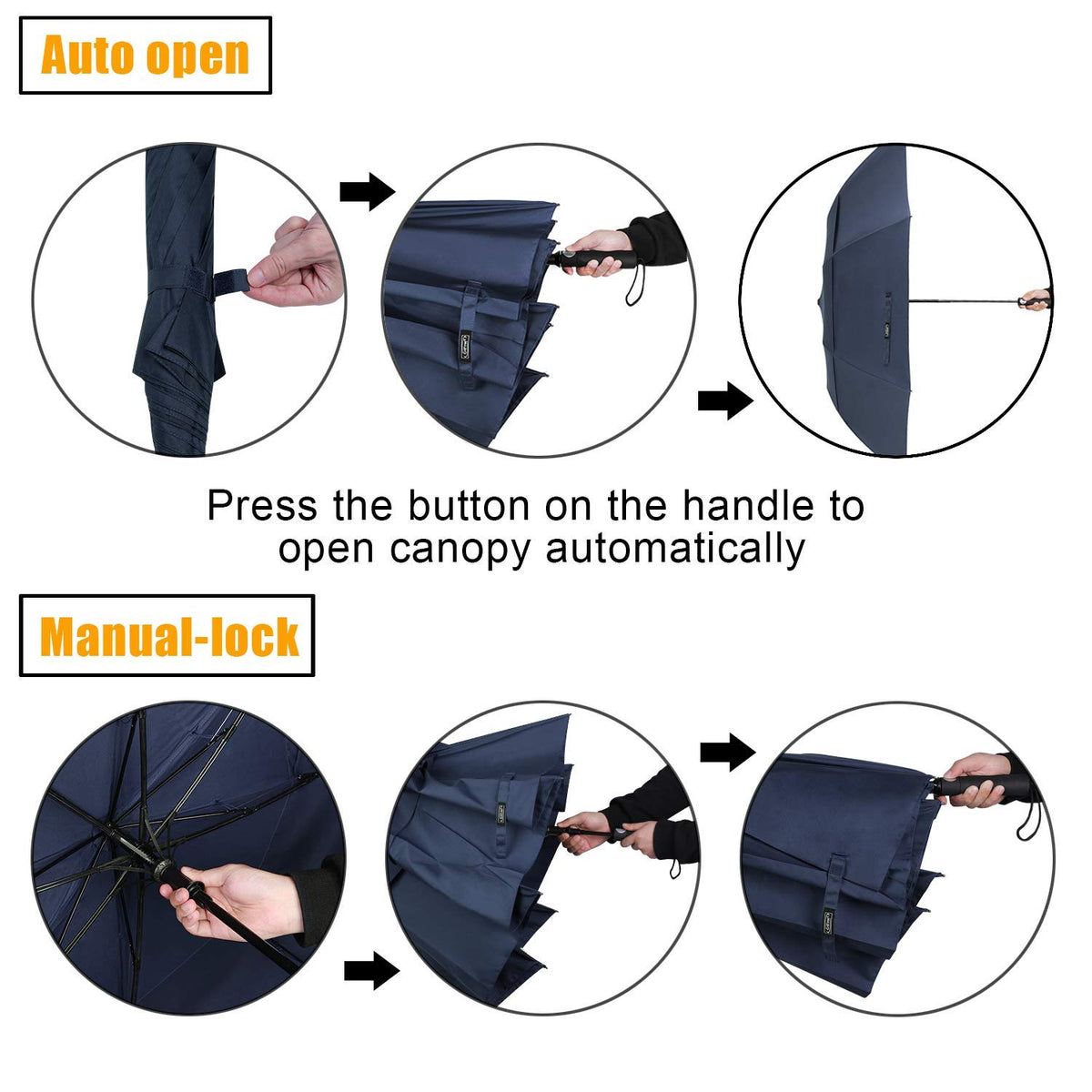 Auto open

Press the button on the handle to open canopy automatically

Manual-lock