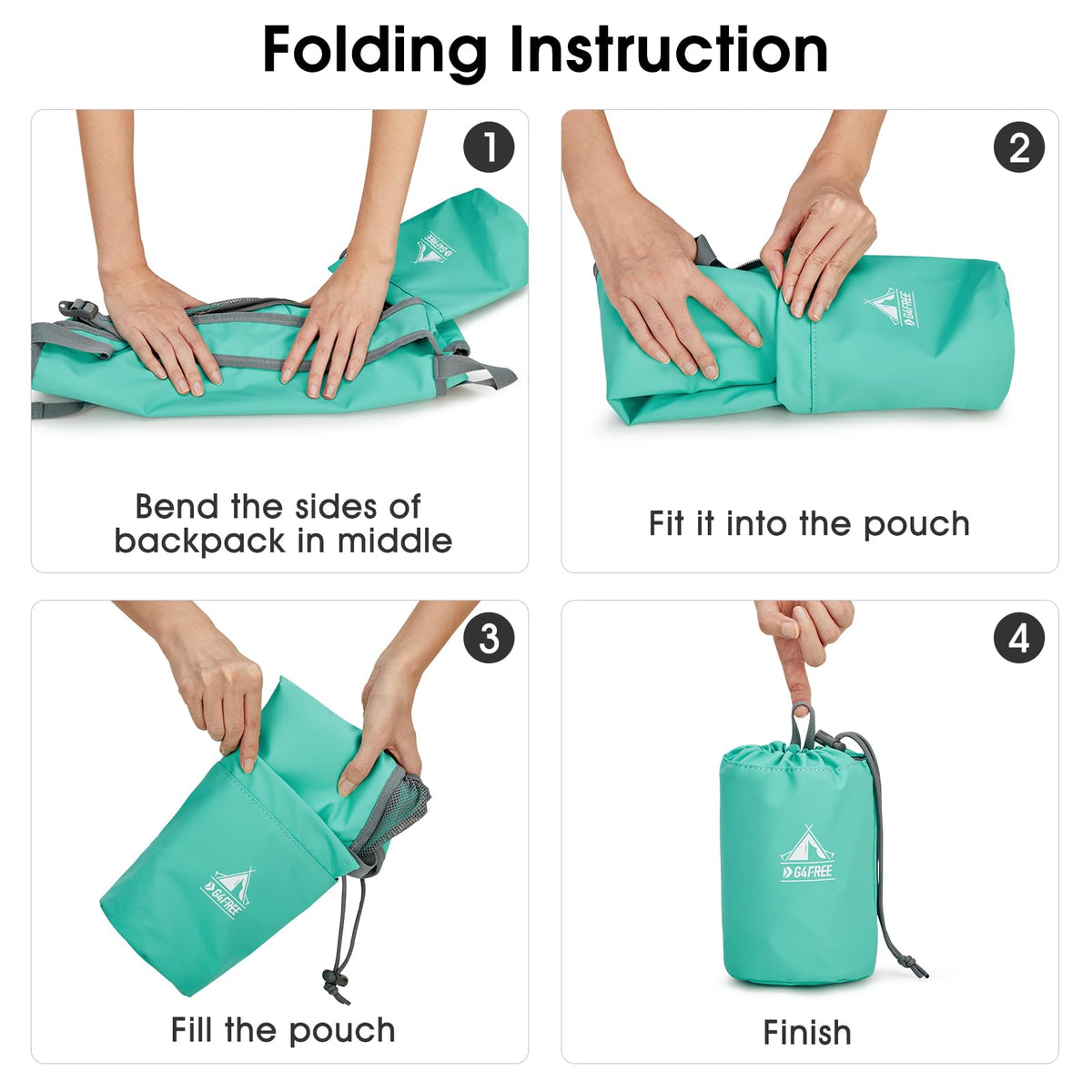 Folding Instruction

1

G4FREE

Bend the sides of backpack in middle

2

G4FREE

Fit it into the pouch

3

G4FREE

Fill the pouch

4

G4FREE

Finish