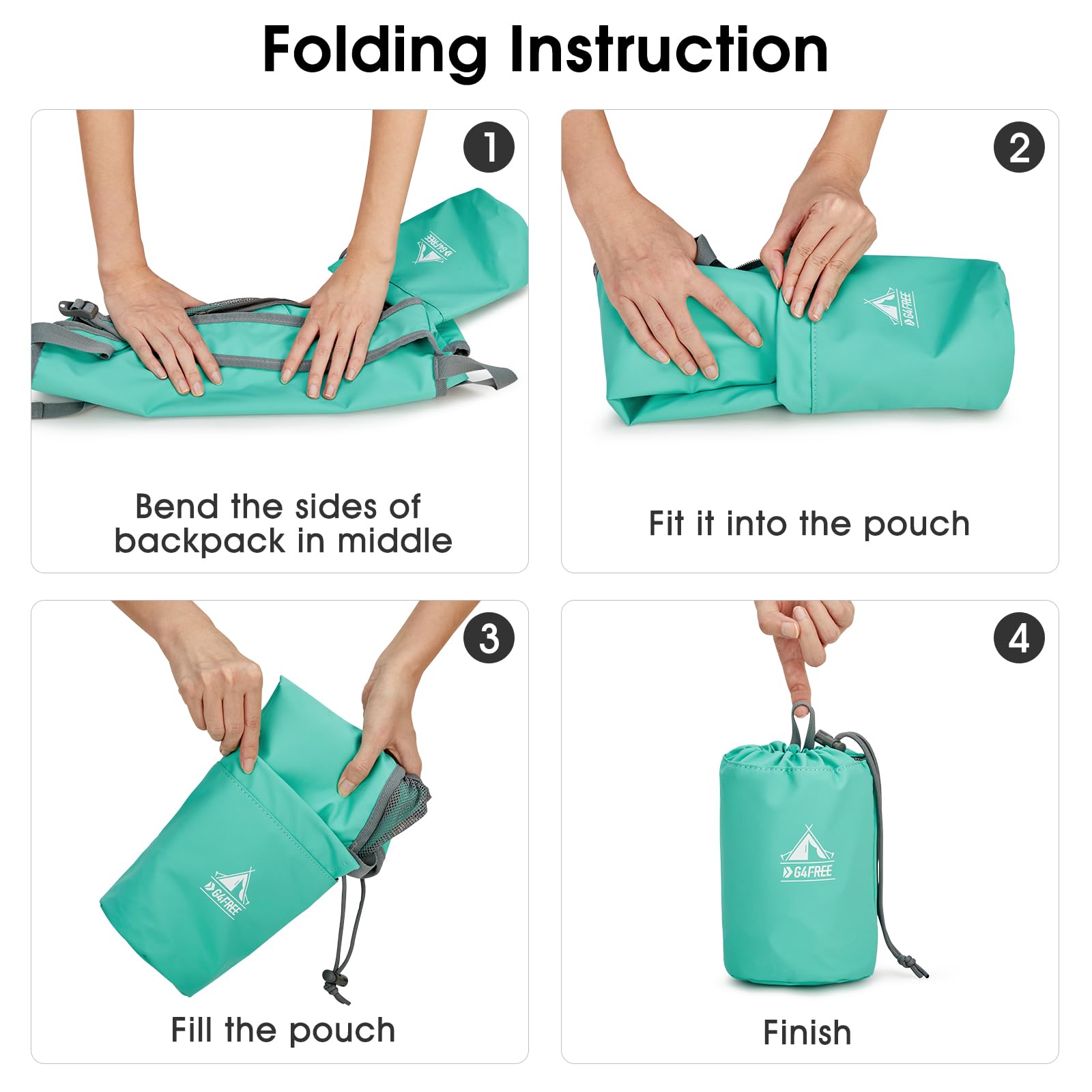 Folding Instruction

1

G4FREE

Bend the sides of backpack in middle

2

G4FREE

Fit it into the pouch

3

G4FREE

Fill the pouch

4

G4FREE

Finish